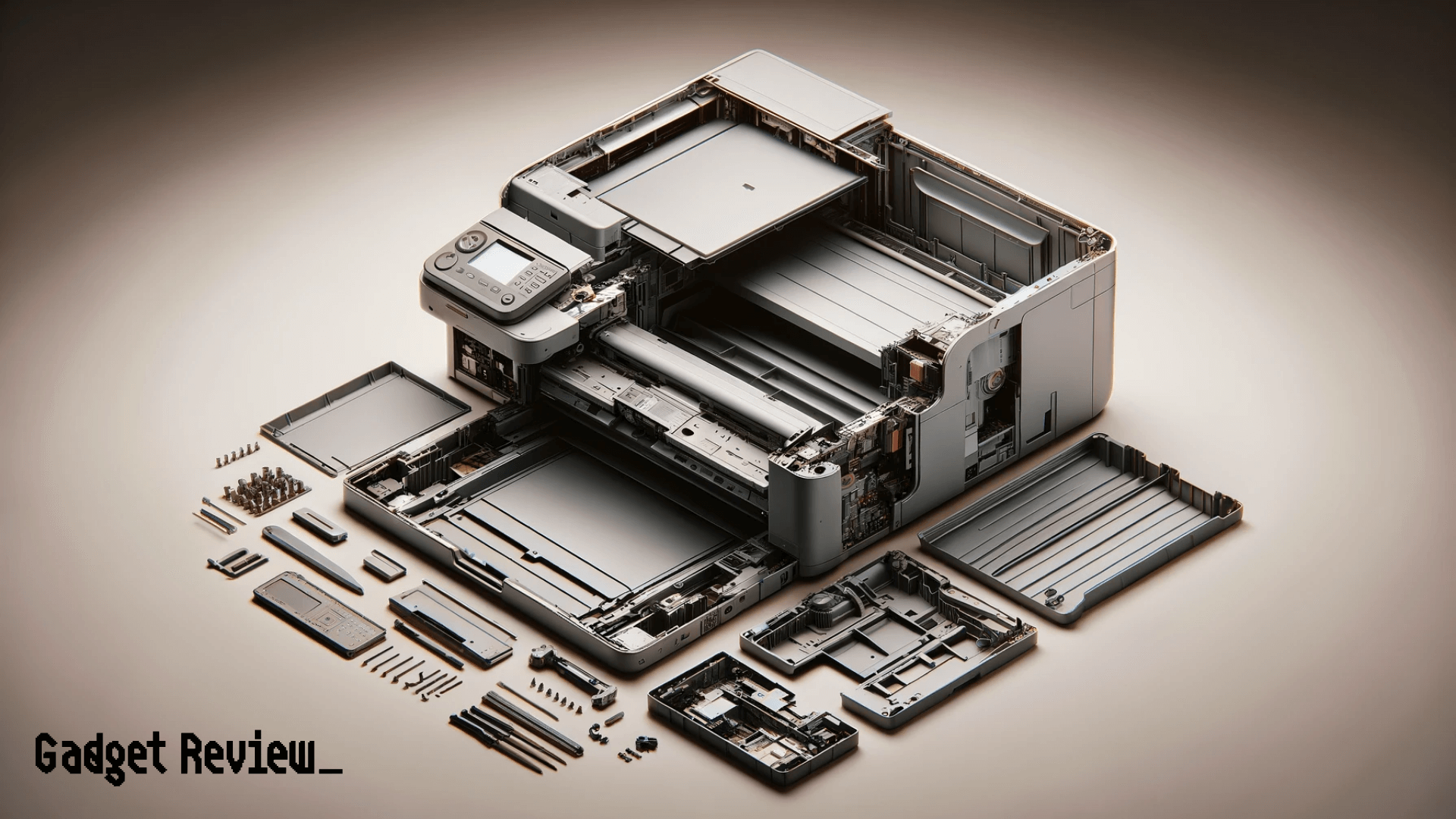 Gadget Review_