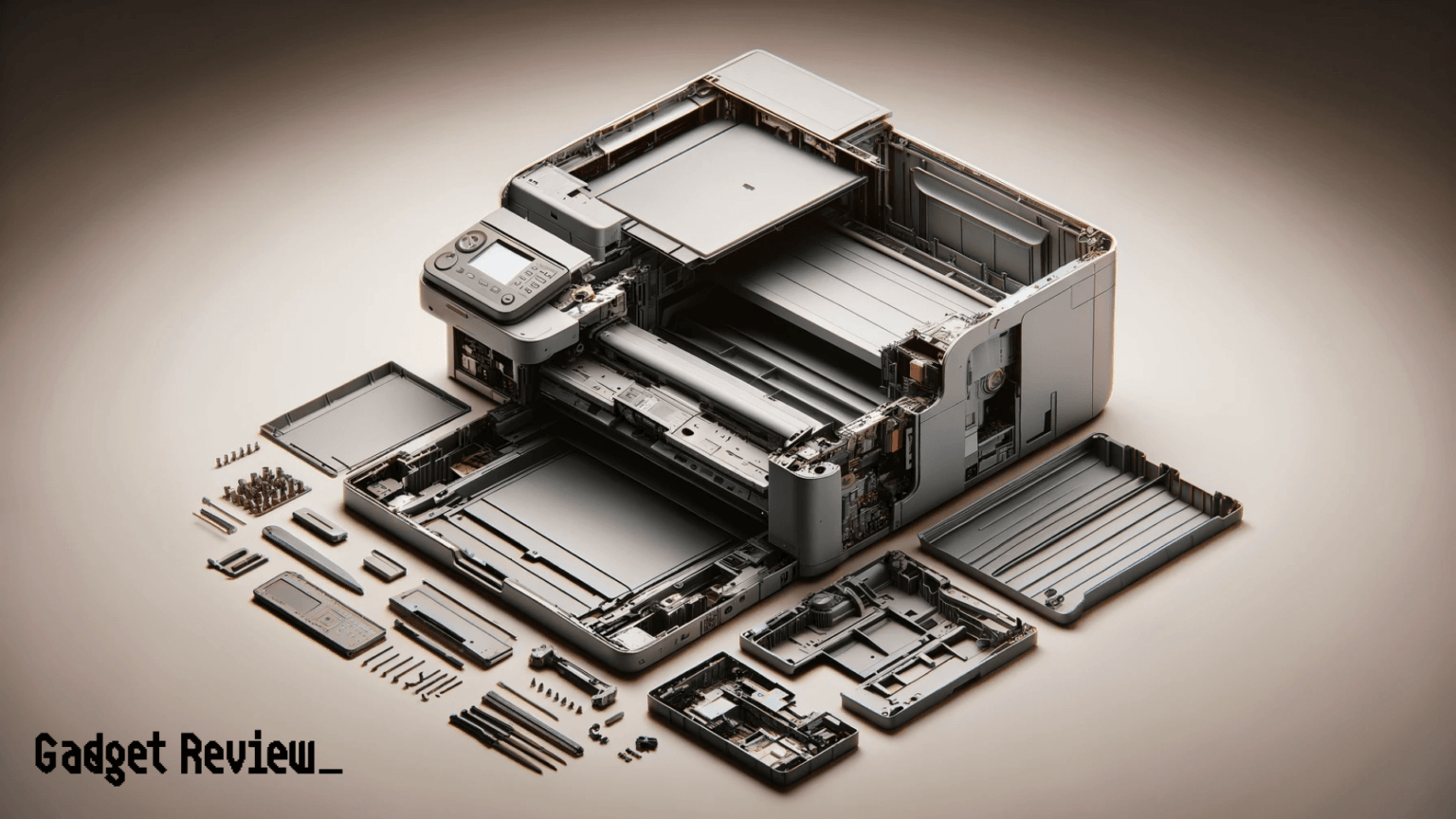 Gadget Review_