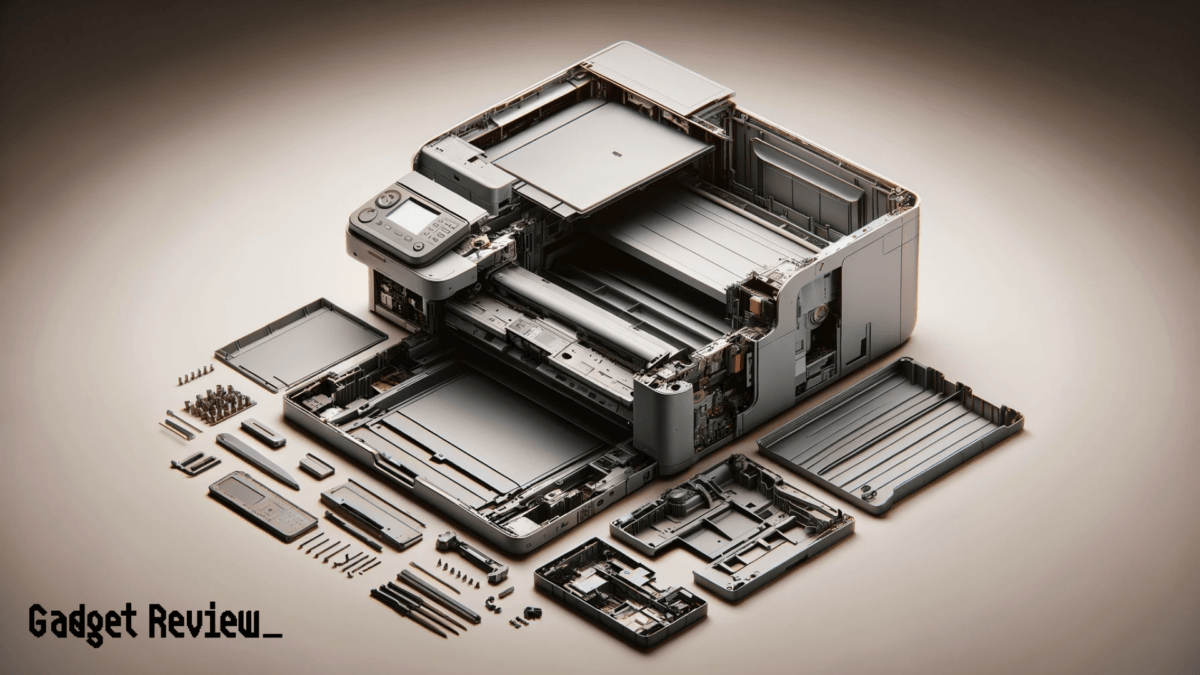 Gadget Review_