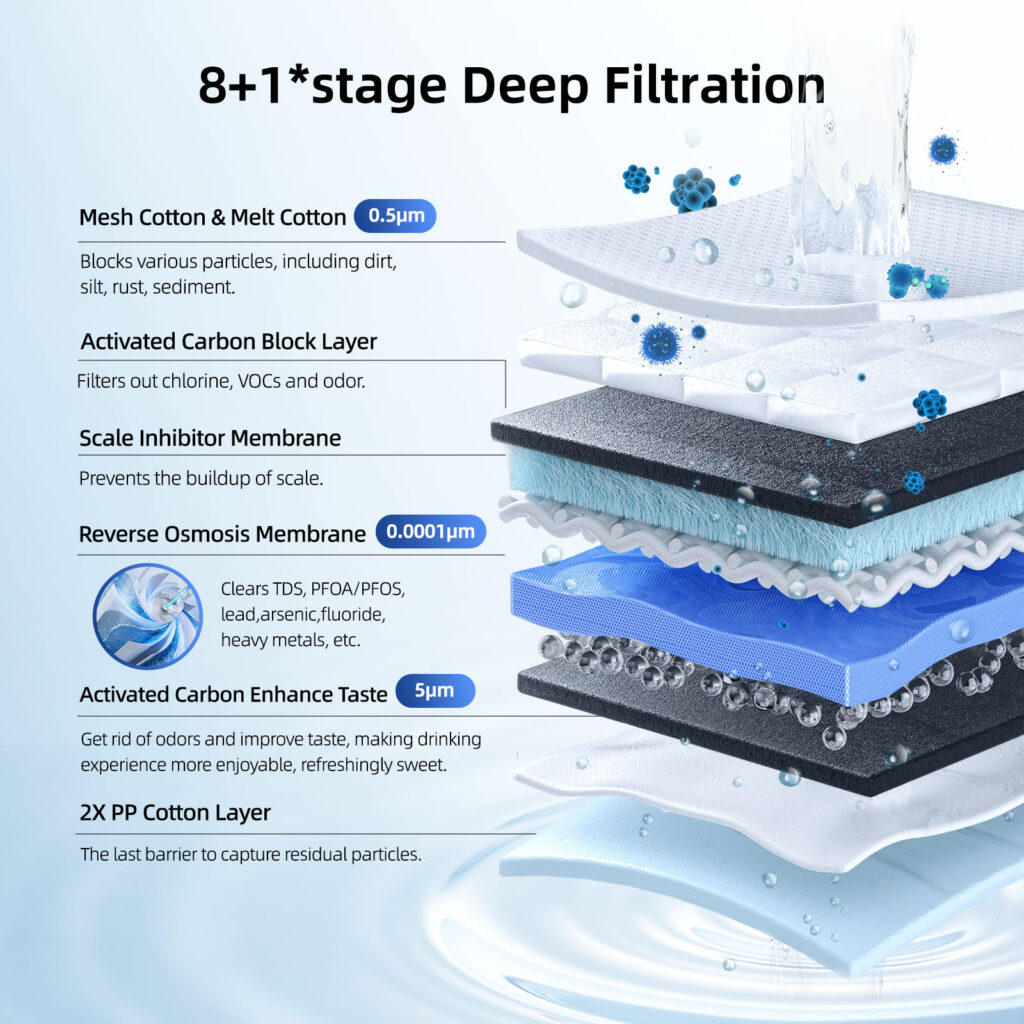 8+1*stage Deep Filtration

Mesh Cotton & Melt Cotton 0.5μm

Blocks various particles, including dirt, silt, rust, sediment.

Activated Carbon Block Layer

Filters out chlorine, VOCs and odor.

Scale Inhibitor Membrane

Prevents the buildup of scale.

Reverse Osmosis Membrane 0.0001μm

Clears TDS, PFOA/PFOS, lead,arsenic,fluoride, heavy metals, etc.

Activated Carbon Enhance Taste 5μm

Get rid of odors and improve taste, making drinking experience more enjoyable, refreshingly sweet.

2X PP Cotton Layer

The last barrier to capture residual particles.